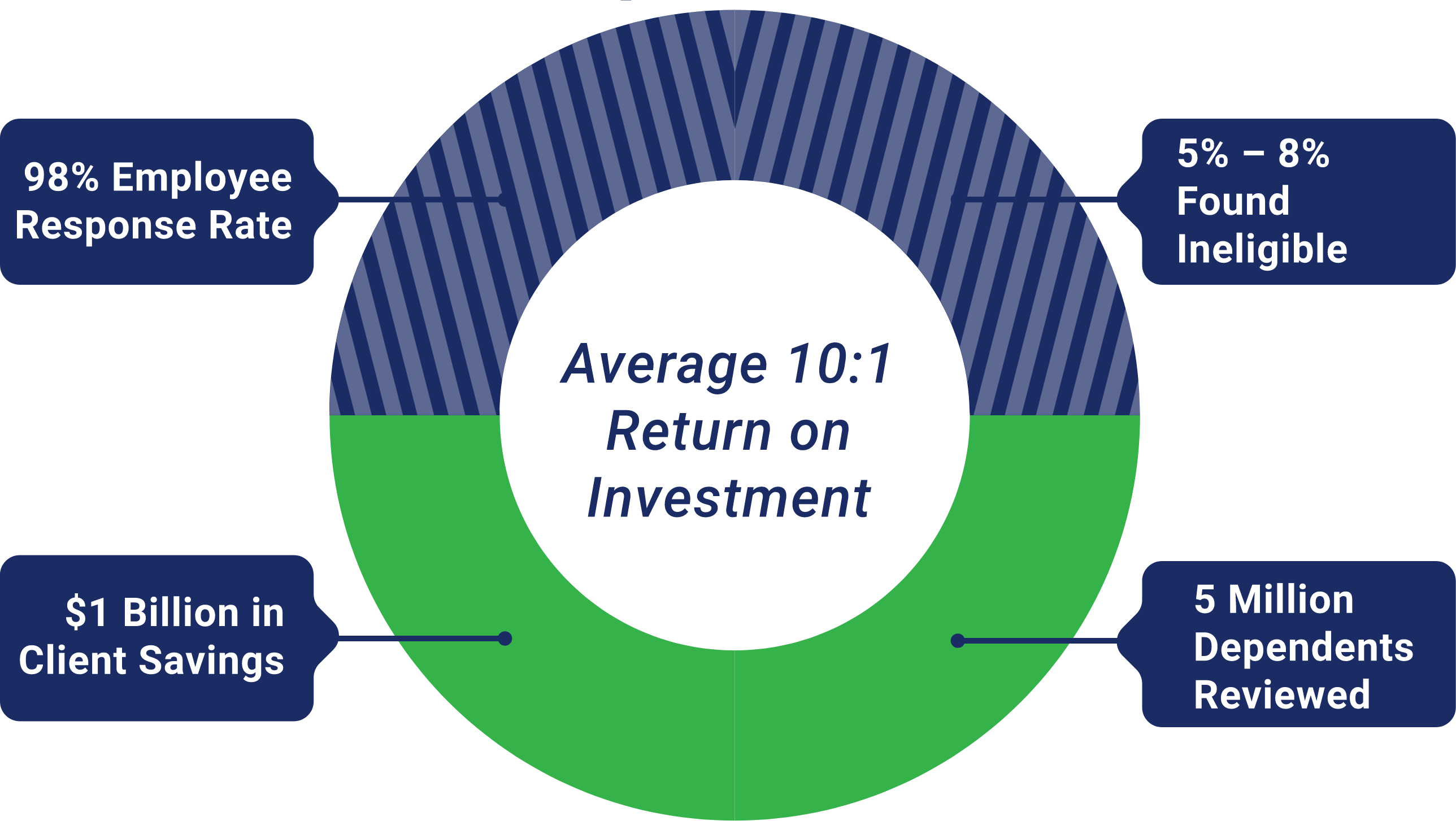 98% Employee Response Rate

5% – 8% Found Ineligible

Average 10:1 Return on Investment

$1 Billion in Client Savings

5 Million Dependents Reviewed